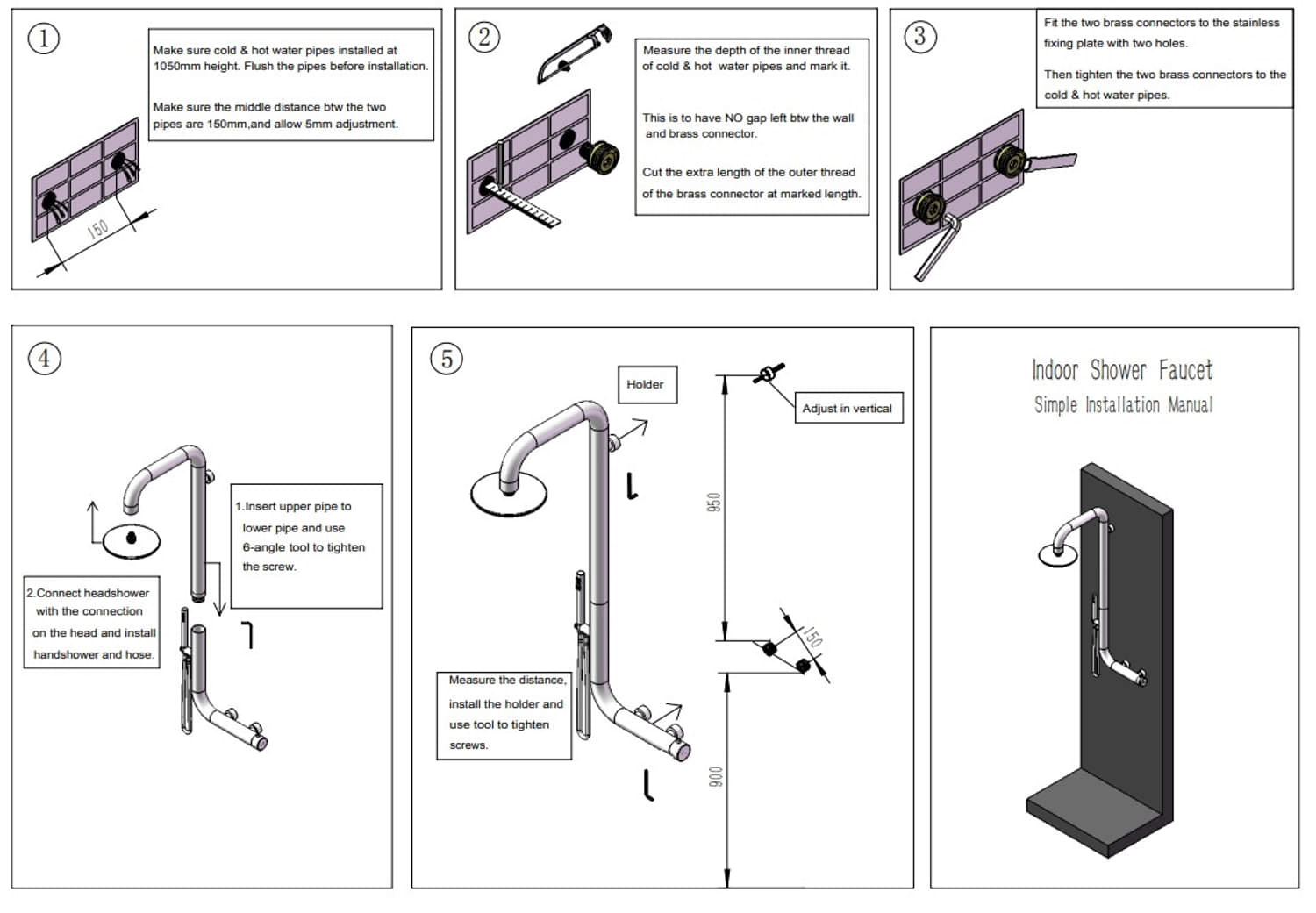 ①

Make sure cold & hot water pipes installed at 1050mm height. Flush the pipes before installation.

Make sure the middle distance btw the two pipes are 150mm,and allow 5mm adjustment.

150

②

Measure the depth of the inner thread of cold & hot water pipes and mark it.

This is to have NO gap left btw the wall and brass connector.

Cut the extra length of the outer thread of the brass connector at marked length.

③

Fit the two brass connectors to the stainless fixing plate with two holes.

Then tighten the two brass connectors to the cold & hot water pipes.

④

1.Insert upper pipe to lower pipe and use 6-angle tool to tighten the screw.

2.Connect headshower with the connection on the head and install handshower and hose.

⑤

Holder

Adjust in vertical

950

150

900

Measure the distance, install the holder and use tool to tighten screws.

Indoor Shower Faucet
Simple Installation Manual